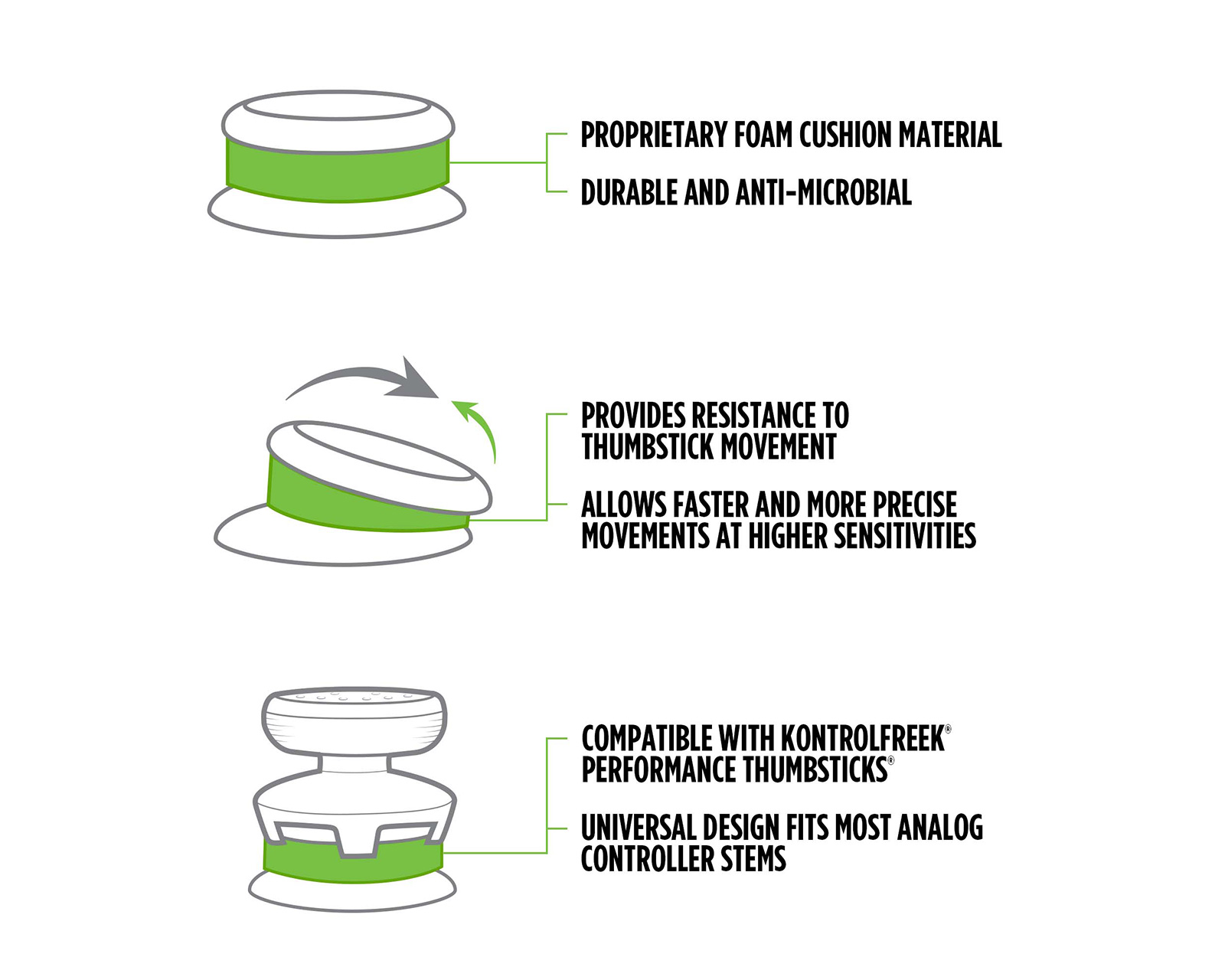 PROPRIETARY FOAM CUSHION MATERIAL

DURABLE AND ANTI-MICROBIAL

PROVIDES RESISTANCE TO THUMBSTICK MOVEMENT

ALLOWS FASTER AND MORE PRECISE MOVEMENTS AT HIGHER SENSITIVITIES

COMPATIBLE WITH KONTROLFREEK® PERFORMANCE THUMBSTICKS®

UNIVERSAL DESIGN FITS MOST ANALOG CONTROLLER STEMS