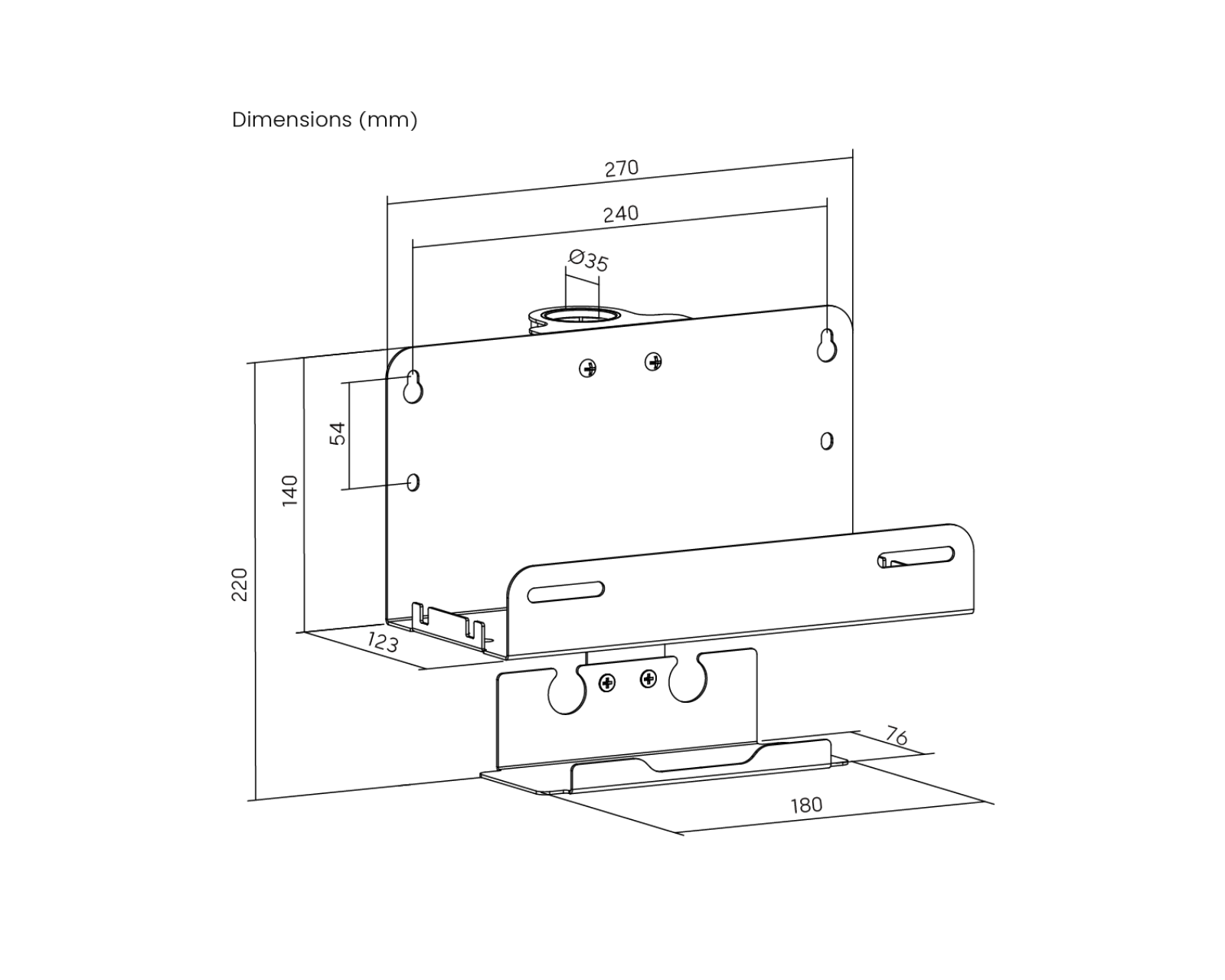 Dimensions (mm)

270

240

Ø35

54

140

220

123

76

180