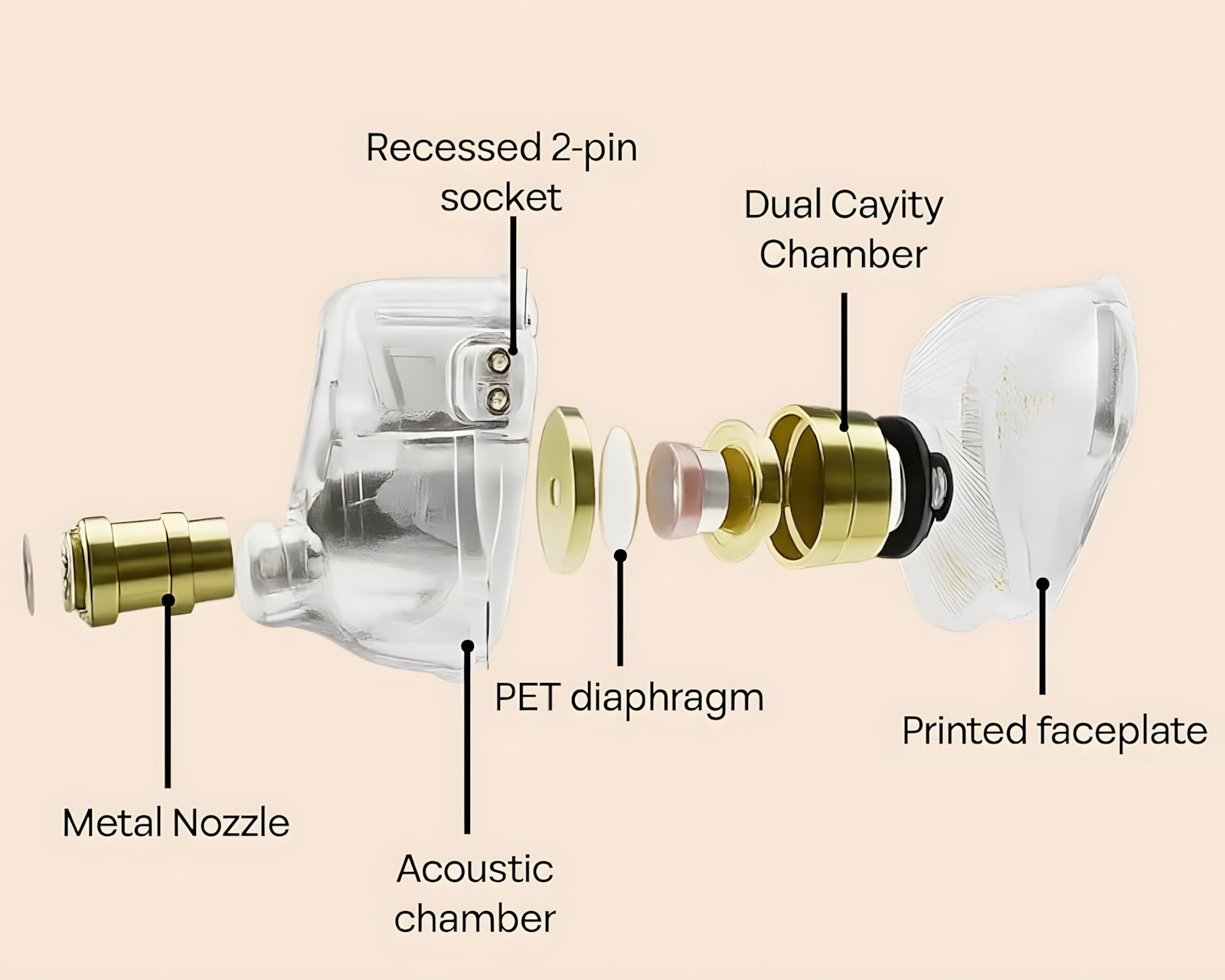 Recessed 2-pin socket

Dual Cayity Chamber

PET diaphragm

Printed faceplate

Metal Nozzle

Acoustic chamber