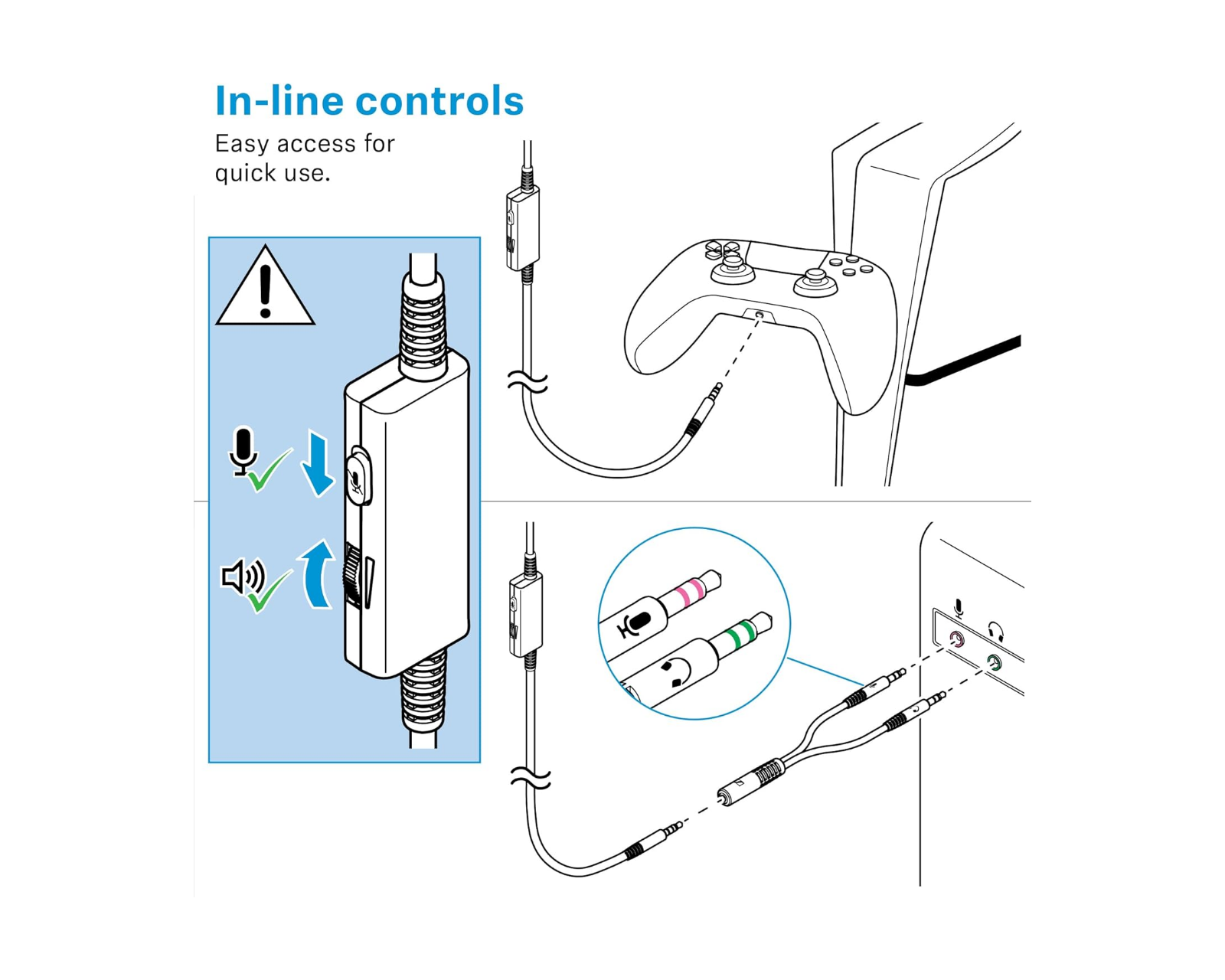 In-line controls
Easy access for quick use.