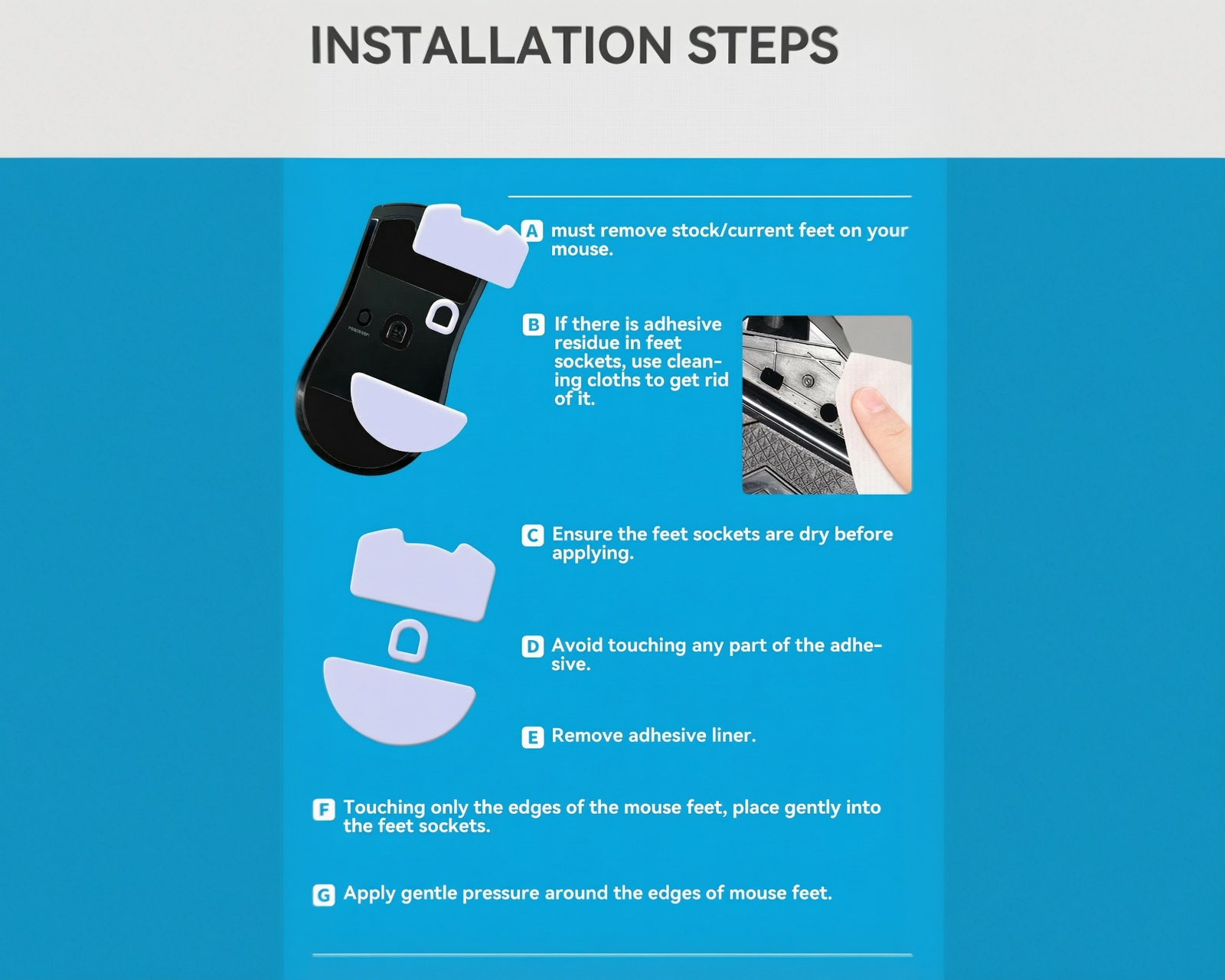 INSTALLATION STEPS

A must remove stock/current feet on your mouse.

B If there is adhesive residue in feet sockets, use cleaning cloths to get rid of it.

C Ensure the feet sockets are dry before applying.

D Avoid touching any part of the adhesive.

E Remove adhesive liner.

F Touching only the edges of the mouse feet, place gently into the feet sockets.

G Apply gentle pressure around the edges of mouse feet.