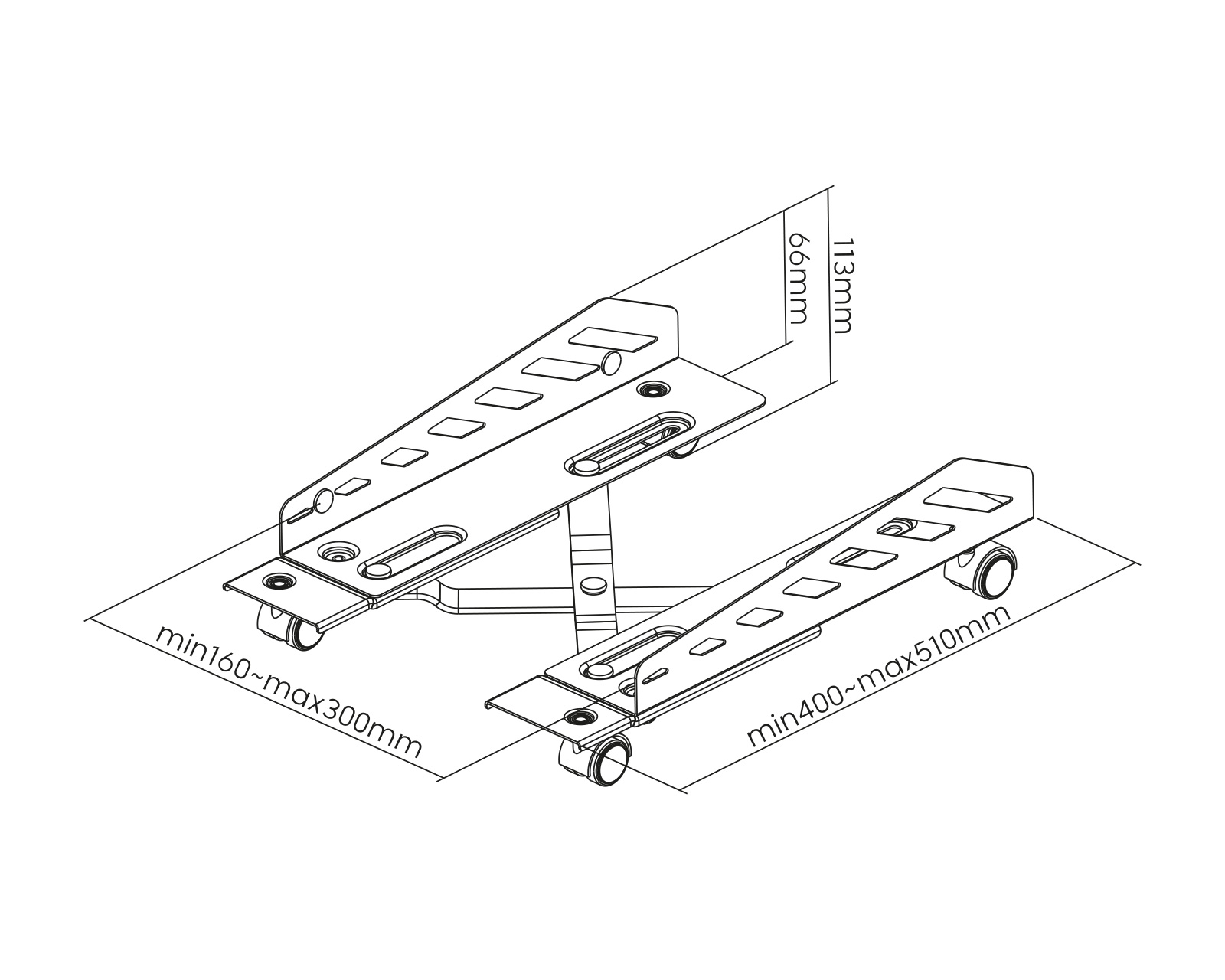 66mm

113mm

min160~max300mm

min400~max510mm